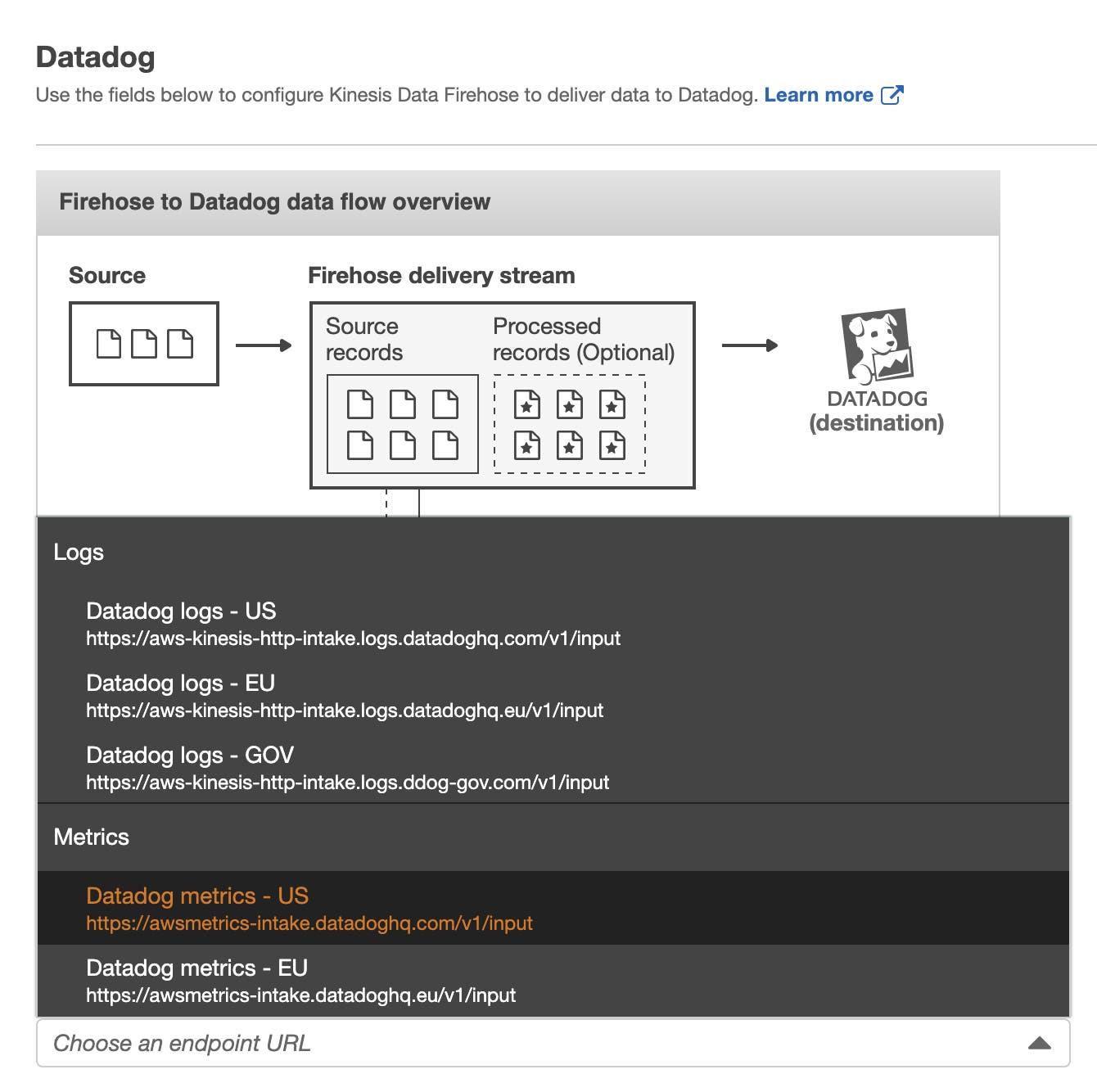 Datadog
Use the fields below to configure Kinesis Data Firehose to deliver data to Datadog. Learn more

Firehose to Datadog data flow overview

Source

Firehose delivery stream

Source records

Processed records (Optional)

DATADOG (destination)

Logs

Datadog logs - US
https://aws-kinesis-http-intake.logs.datadoghq.com/v1/input

Datadog logs - EU
https://aws-kinesis-http-intake.logs.datadoghq.eu/v1/input

Datadog logs - GOV
https://aws-kinesis-http-intake.logs.ddog-gov.com/v1/input

Metrics

Datadog metrics - US
https://awsmetrics-intake.datadoghq.com/v1/input

Datadog metrics - EU
https://awsmetrics-intake.datadoghq.eu/v1/input

Choose an endpoint URL